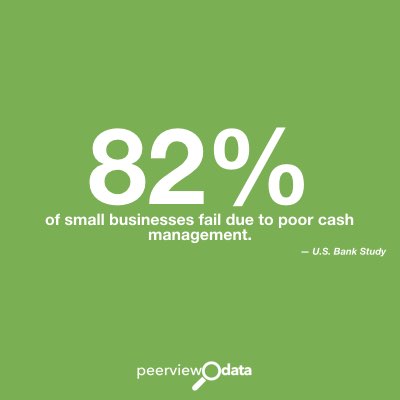 82%
of small businesses fail due to poor cash management.

— U.S. Bank Study

peerview data